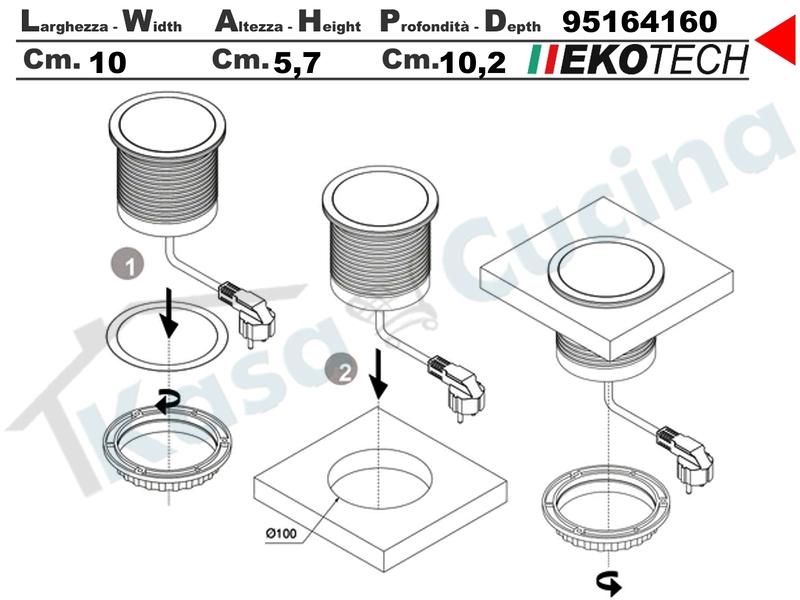 Larghezza - Width Altezza - Height Profondità - Depth 95164160

Cm. 10 Cm. 5,7 Cm. 10,2 EKOTECH

1

2

Ø100

Kasa Cucina